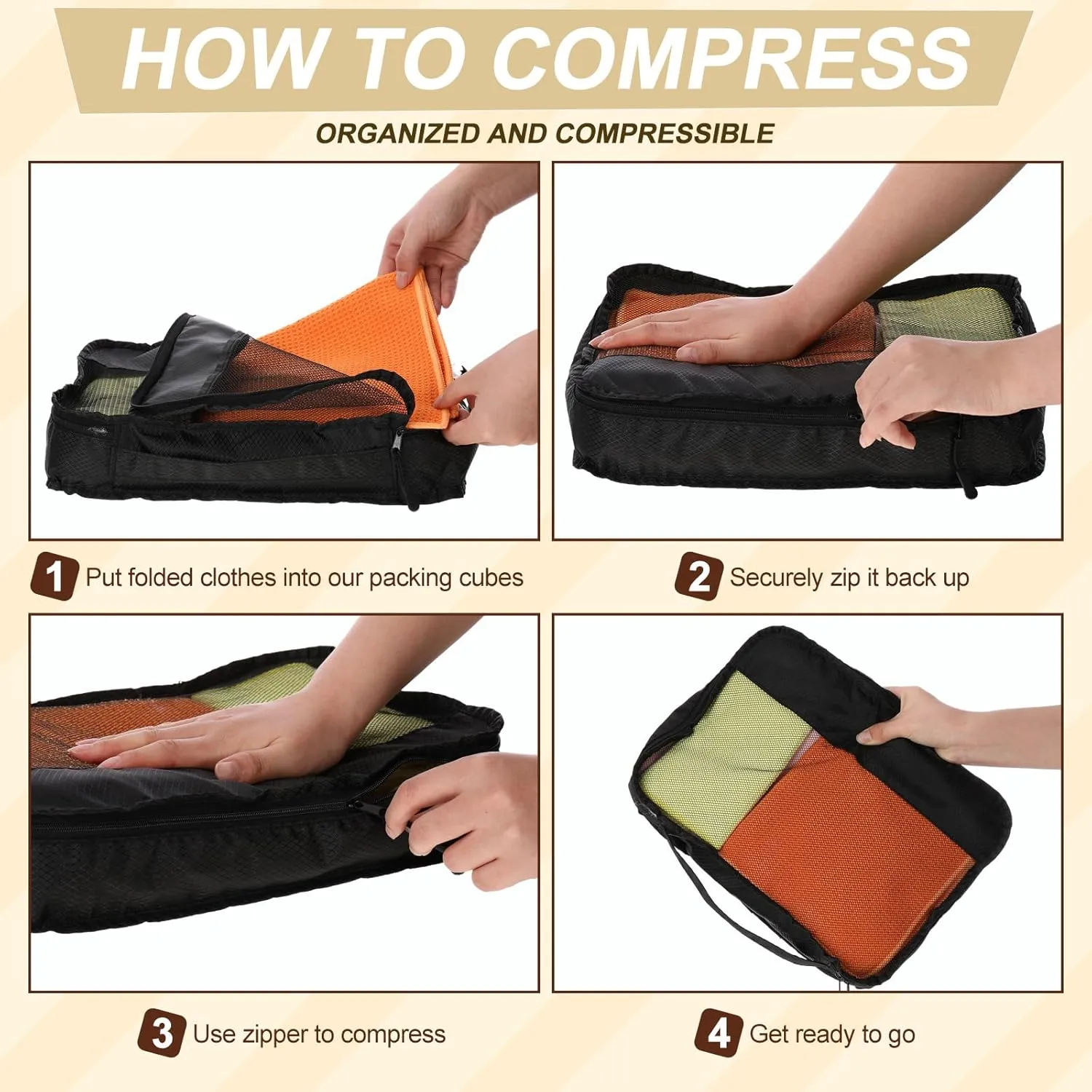 HOW TO COMPRESS

ORGANIZED AND COMPRESSIBLE

1 Put folded clothes into our packing cubes

2 Securely zip it back up

3 Use zipper to compress

4 Get ready to go